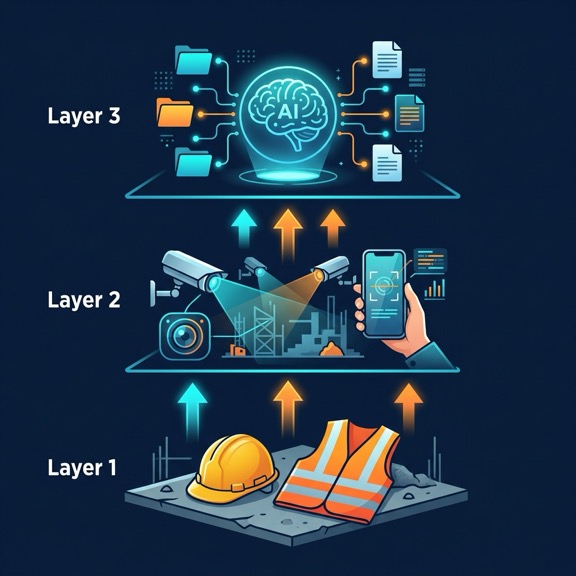 Layer 3

AI

Layer 2

Layer 1